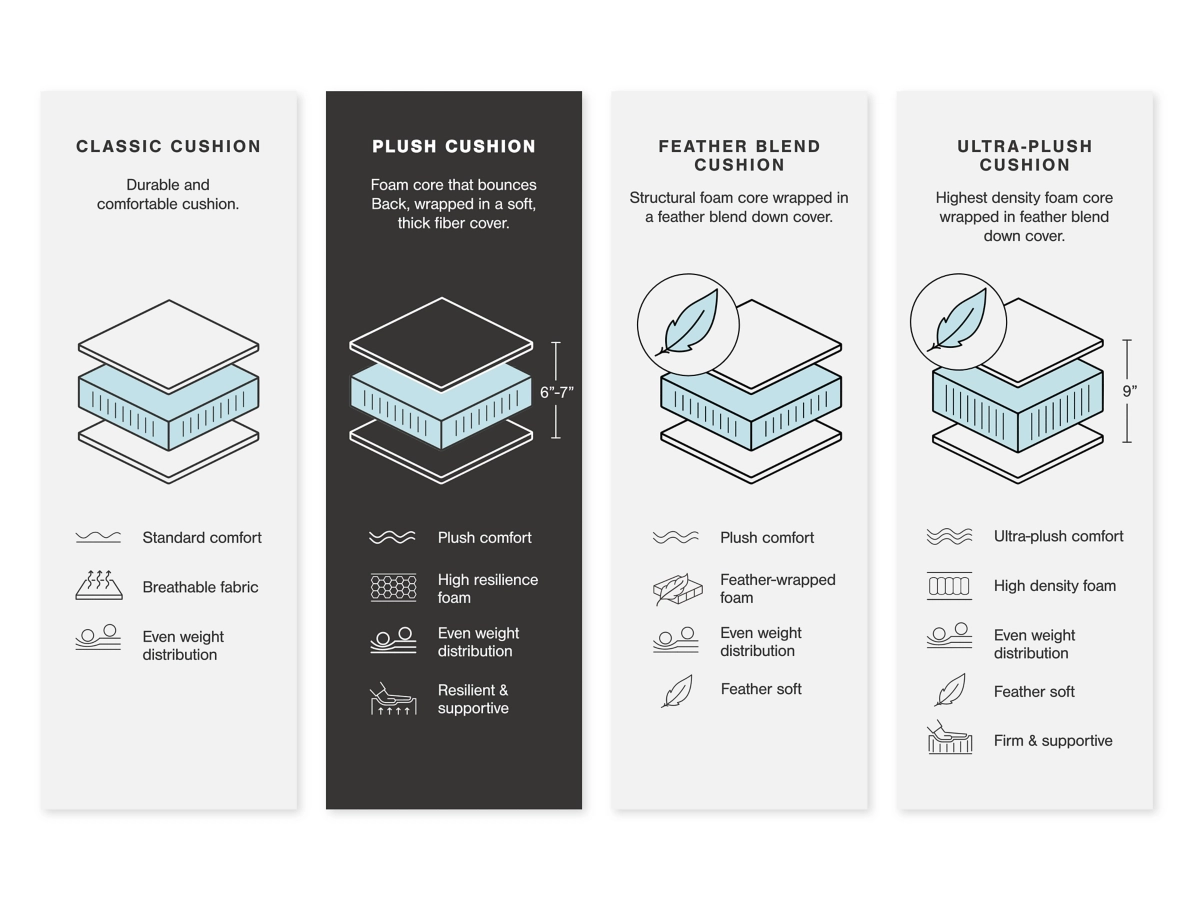 CLASSIC CUSHION

Durable and comfortable cushion.

Standard comfort

Breathable fabric

Even weight distribution

PLUSH CUSHION

Foam core that bounces Back, wrapped in a soft, thick fiber cover.

6”-7”

Plush comfort

High resilience foam

Even weight distribution

Resilient & supportive

FEATHER BLEND CUSHION

Structural foam core wrapped in a feather blend down cover.

Plush comfort

Feather-wrapped foam

Even weight distribution

Feather soft

ULTRA-PLUSH CUSHION

Highest density foam core wrapped in feather blend down cover.

9”

Ultra-plush comfort

High density foam

Even weight distribution

Feather soft

Firm & supportive